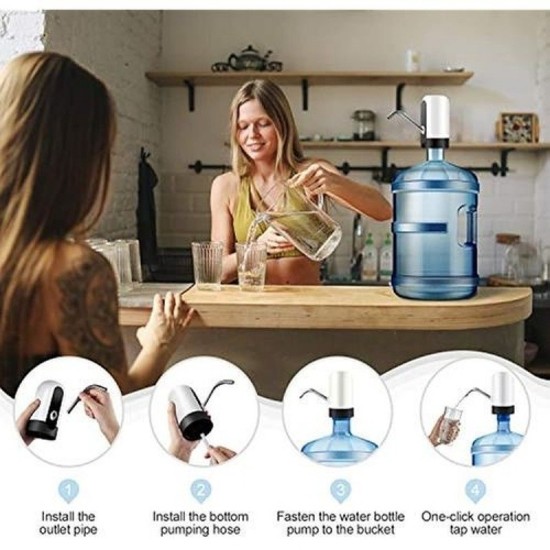 1
Install the outlet pipe

2
Install the bottom pumping hose

3
Fasten the water bottle pump to the bucket

4
One-click operation tap water